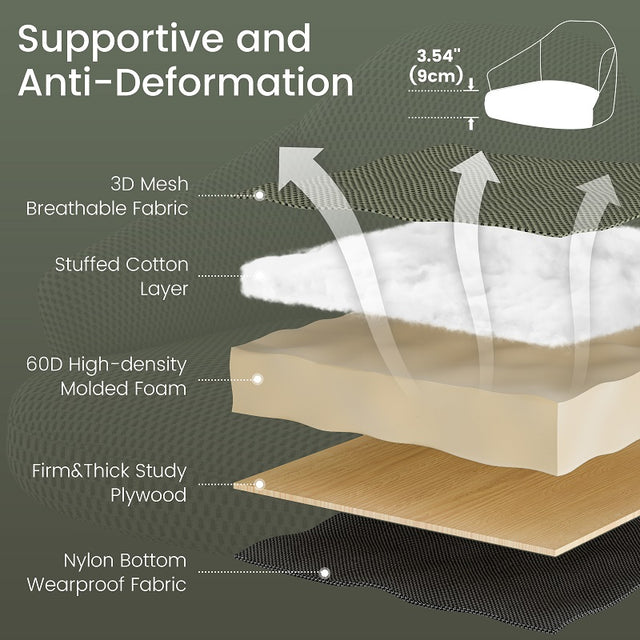 Supportive and Anti-Deformation

3.54"
(9cm)

3D Mesh
Breathable Fabric

Stuffed Cotton
Layer

60D High-density
Molded Foam

Firm&Thick Study
Plywood

Nylon Bottom
Wearproof Fabric